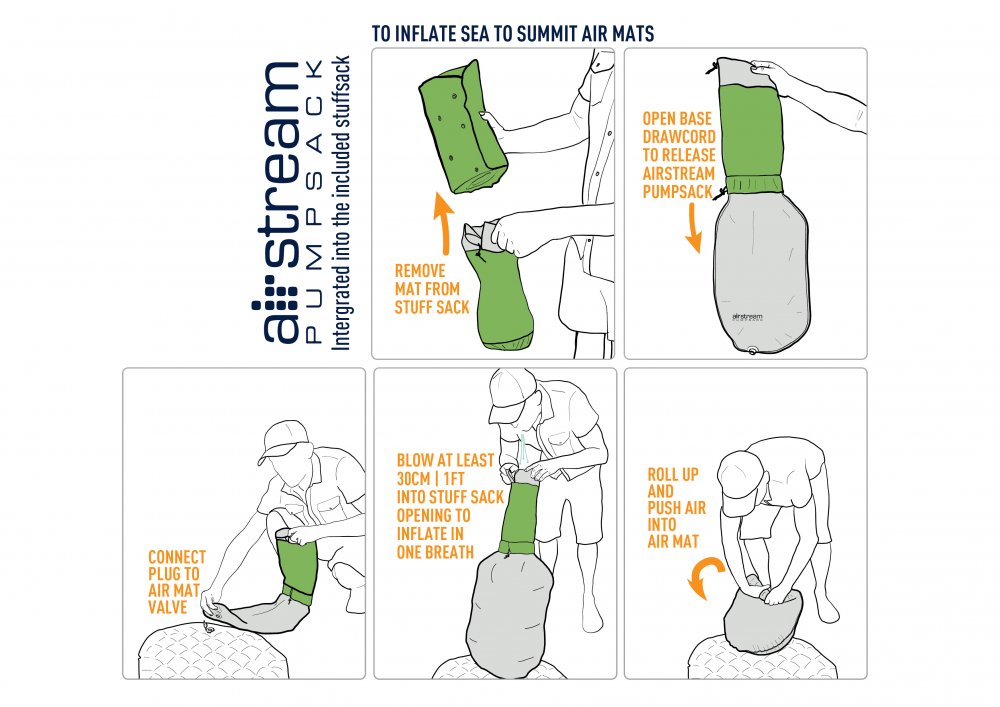 TO INFLATE SEA TO SUMMIT AIR MATS

airstream
PUMPSACK
Intergrated into the included stuffsack

REMOVE MAT FROM STUFF SACK

OPEN BASE DRAWCORD TO RELEASE AIRSTREAM PUMPSACK

airstream

CONNECT PLUG TO AIR MAT VALVE

BLOW AT LEAST 30CM | 1FT INTO STUFF SACK OPENING TO INFLATE IN ONE BREATH

ROLL UP AND PUSH AIR INTO AIR MAT