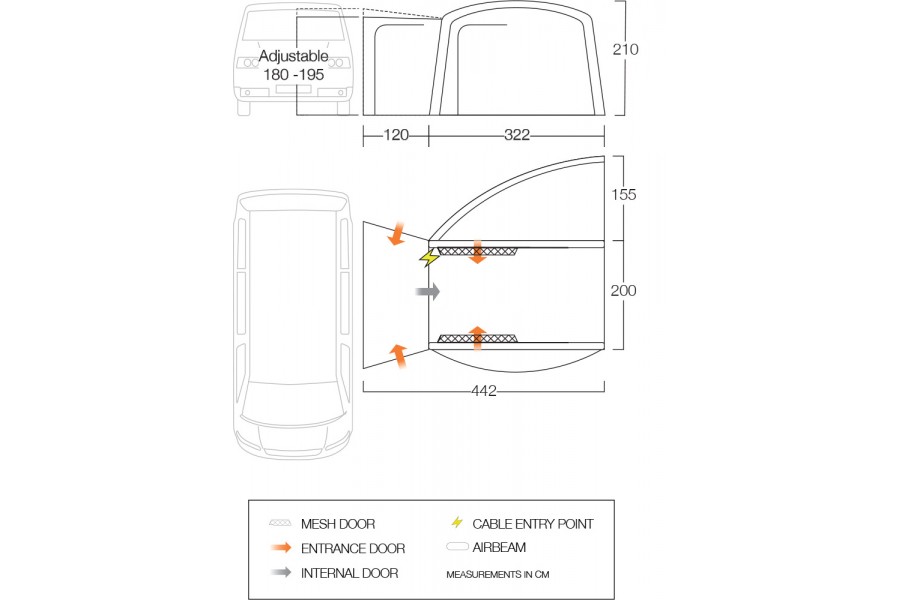 Adjustable
180 -195

210

120

322

155

200

442

MESH DOOR
ENTRANCE DOOR
INTERNAL DOOR

CABLE ENTRY POINT
AIRBEAM
MEASUREMENTS IN CM